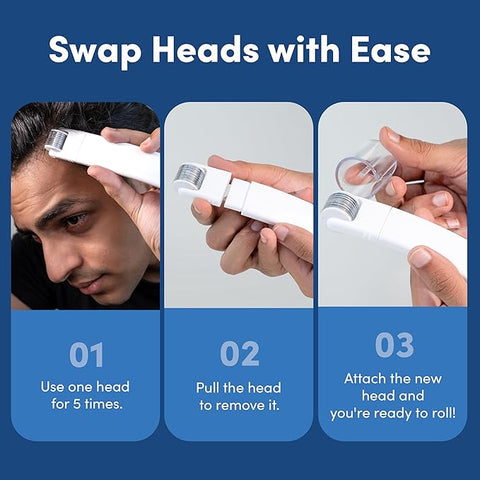 Swap Heads with Ease

01
Use one head for 5 times.

02
Pull the head to remove it.

03
Attach the new head and you're ready to roll!