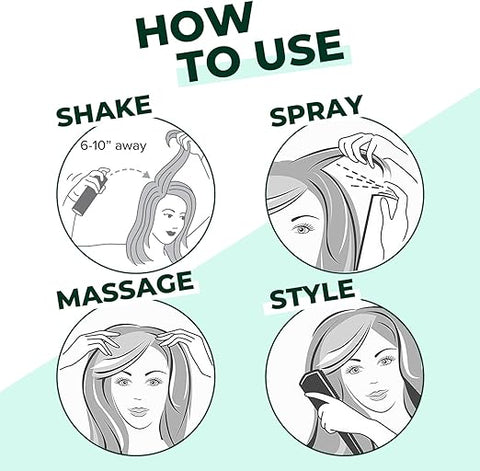 HOW TO USE

SHAKE

6-10" away

SPRAY

MASSAGE

STYLE