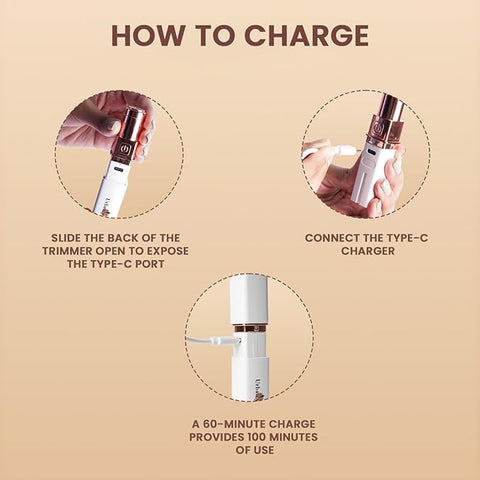 HOW TO CHARGE

SLIDE THE BACK OF THE TRIMMER OPEN TO EXPOSE THE TYPE-C PORT

CONNECT THE TYPE-C CHARGER

A 60-MINUTE CHARGE PROVIDES 100 MINUTES OF USE