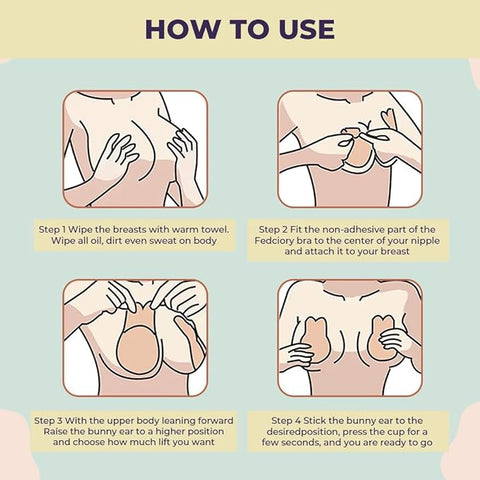 HOW TO USE

Step 1 Wipe the breasts with warm towel. Wipe all oil, dirt even sweat on body

Step 2 Fit the non-adhesive part of the Fedciory bra to the center of your nipple and attach it to your breast

Step 3 With the upper body leaning forward Raise the bunny ear to a higher position and choose how much lift you want

Step 4 Stick the bunny ear to the desiredposition, press the cup for a few seconds, and you are ready to go