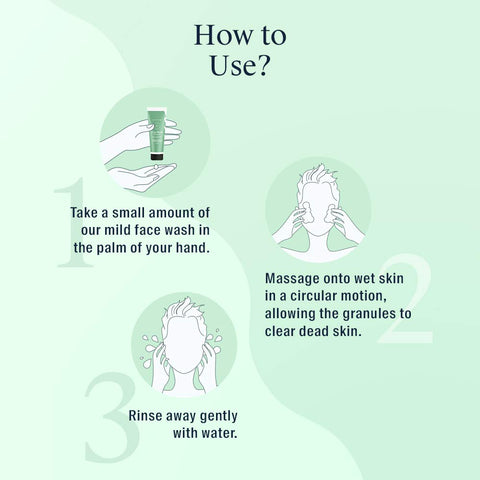 How to Use?

1

Take a small amount of our mild face wash in the palm of your hand.

2

Massage onto wet skin in a circular motion, allowing the granules to clear dead skin.

3

Rinse away gently with water.